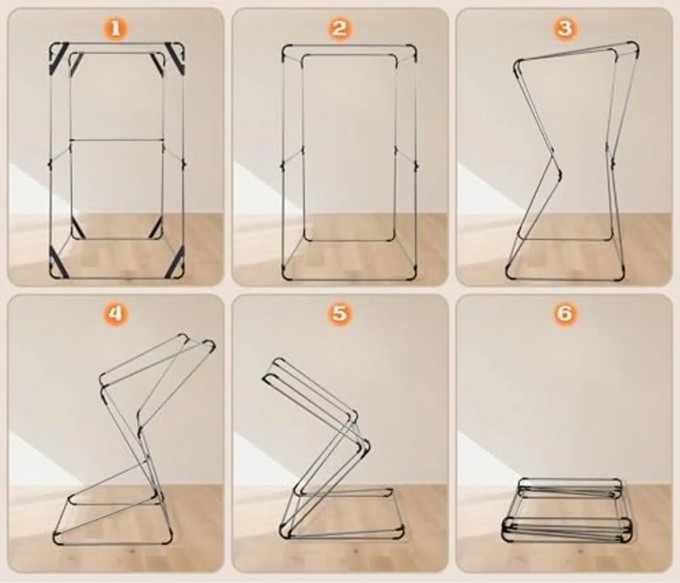 1
2
3
4
5
6